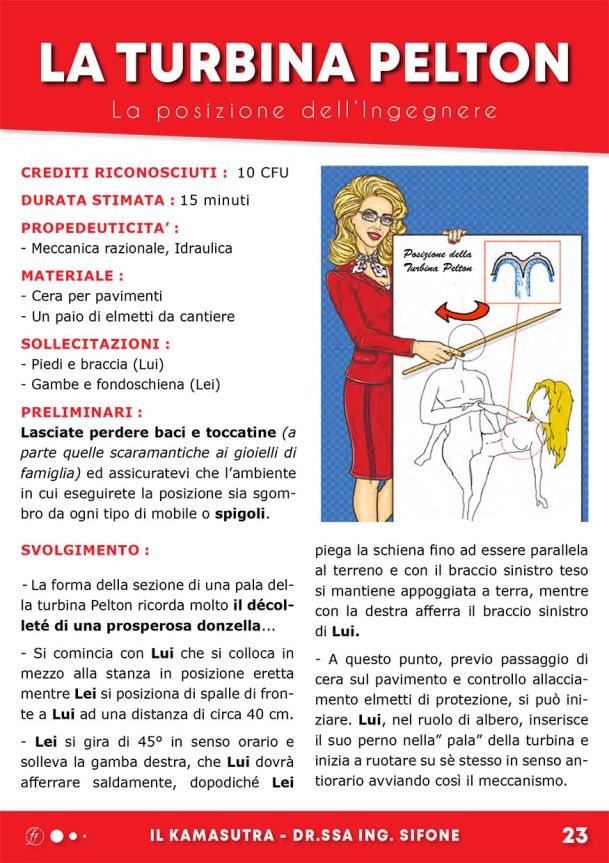 LA TURBINA PELTON

La posizione dell'Ingegnere

CREDITI RICONOSCIUTI : 10 CFU

DURATA STIMATA : 15 minuti

PROPEDEUTICITA' :
- Meccanica razionale, Idraulica

MATERIALE :
- Cera per pavimenti
- Un paio di elmetti da cantiere

SOLLECITAZIONI :
- Piedi e braccia (Lui)
- Gambe e fondoschiena (Lei)

PRELIMINARI :
Lasciate perdere baci e toccatine (a parte quelle scaramantiche ai gioielli di famiglia) ed assicuratevi che l'ambiente in cui eseguirete la posizione sia sgombro da ogni tipo di mobile o spigoli.

Posizione della Turbina Pelton

SVOLGIMENTO :

- La forma della sezione di una pala della turbina Pelton ricorda molto il décolleté di una prosperosa donzella...

- Si comincia con Lui che si colloca in mezzo alla stanza in posizione eretta mentre Lei si posiziona di spalle di fronte a Lui ad una distanza di circa 40 cm.

- Lei si gira di 45° in senso orario e solleva la gamba destra, che Lui dovrà afferrare saldamente, dopodiché Lei piega la schiena fino ad essere parallela al terreno e con il braccio sinistro teso si mantiene appoggiata a terra, mentre con la destra afferra il braccio sinistro di Lui.

- A questo punto, previo passaggio di cera sul pavimento e controllo allacciamento elmetti di protezione, si può iniziare. Lui, nel ruolo di albero, inserisce il suo perno nella" pala" della turbina e inizia a ruotare su sè stesso in senso antiorario avviando così il meccanismo.

IL KAMASUTRA - DR.SSA ING. SIFONE 23